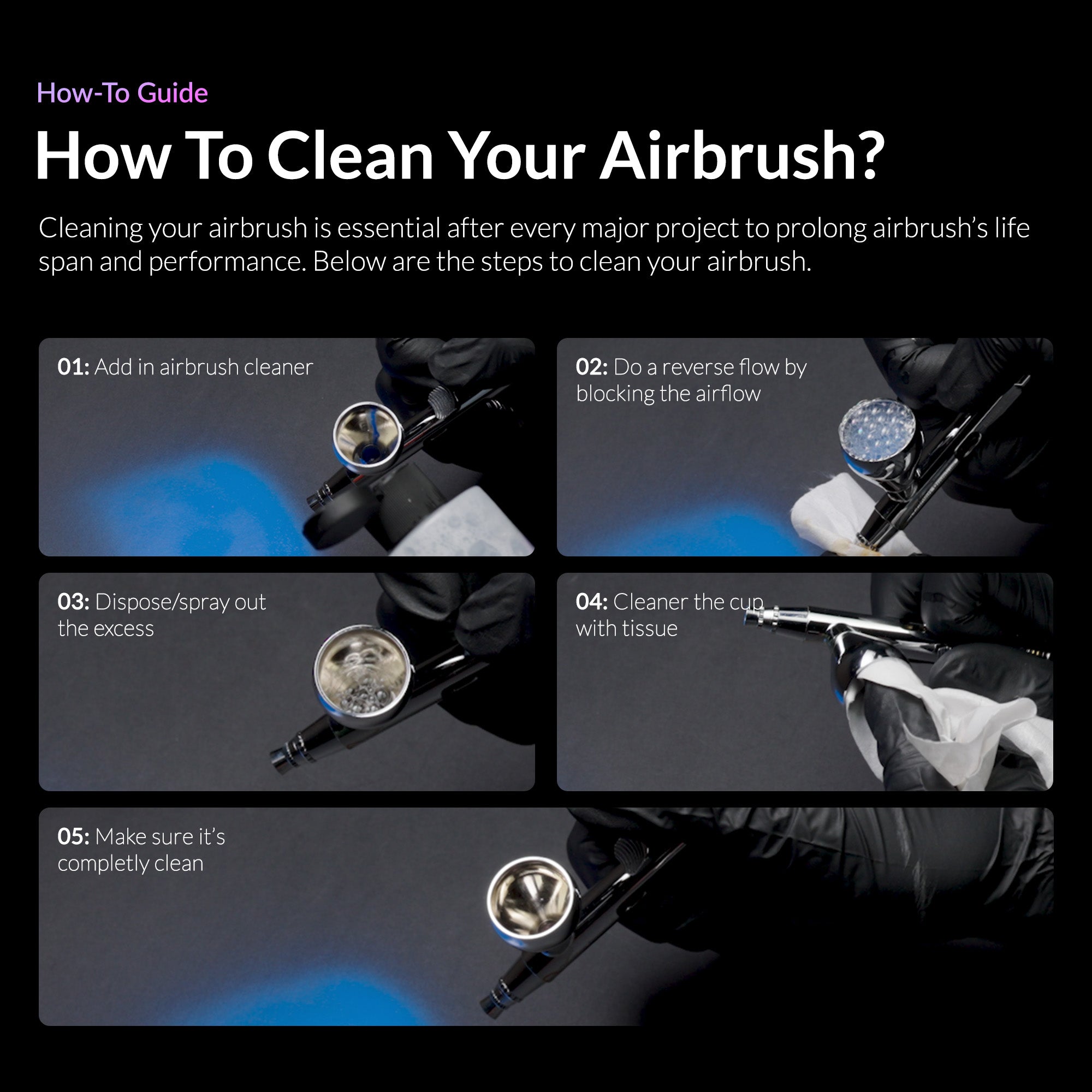 How-To Guide

How To Clean Your Airbrush?

Cleaning your airbrush is essential after every major project to prolong airbrush's life span and performance. Below are the steps to clean your airbrush.

01: Add in airbrush cleaner

02: Do a reverse flow by blocking the airflow

03: Dispose/spray out the excess

04: Cleaner the cup with tissue

05: Make sure it's completly clean